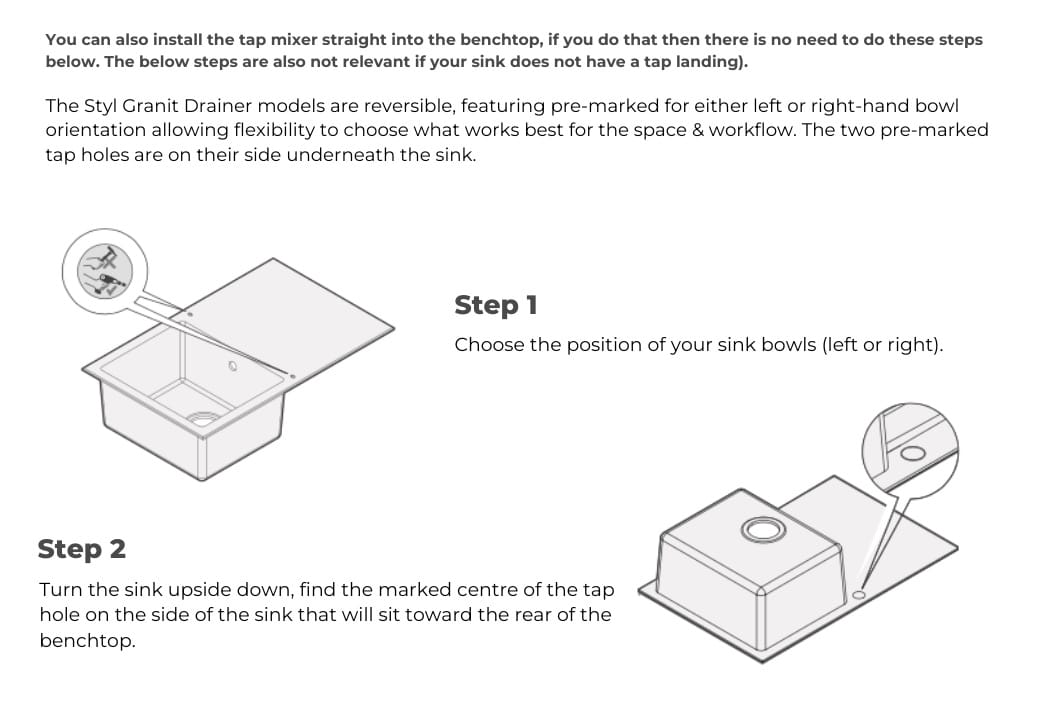 You can also install the tap mixer straight into the benchtop, if you do that then there is no need to do these steps below. The below steps are also not relevant if your sink does not have a tap landing).

The Styl Granit Drainer models are reversible, featuring pre-marked for either left or right-hand bowl orientation allowing flexibility to choose what works best for the space & workflow. The two pre-marked tap holes are on their side underneath the sink.

Step 1

Choose the position of your sink bowls (left or right).

Step 2

Turn the sink upside down, find the marked centre of the tap hole on the side of the sink that will sit toward the rear of the benchtop.